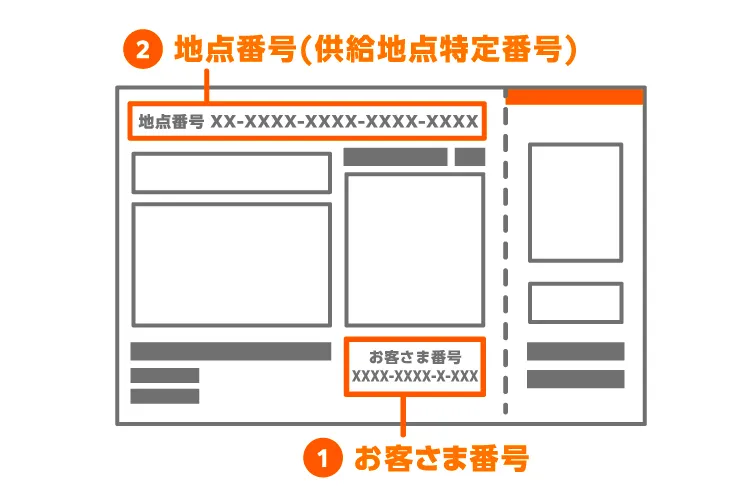 2 地点番号(供給地点特定番号)

地点番号 XX-XXXX-XXXX-XXXX-XXXX

お客さま番号
XXXX-XXXX-X-XXX

1 お客さま番号